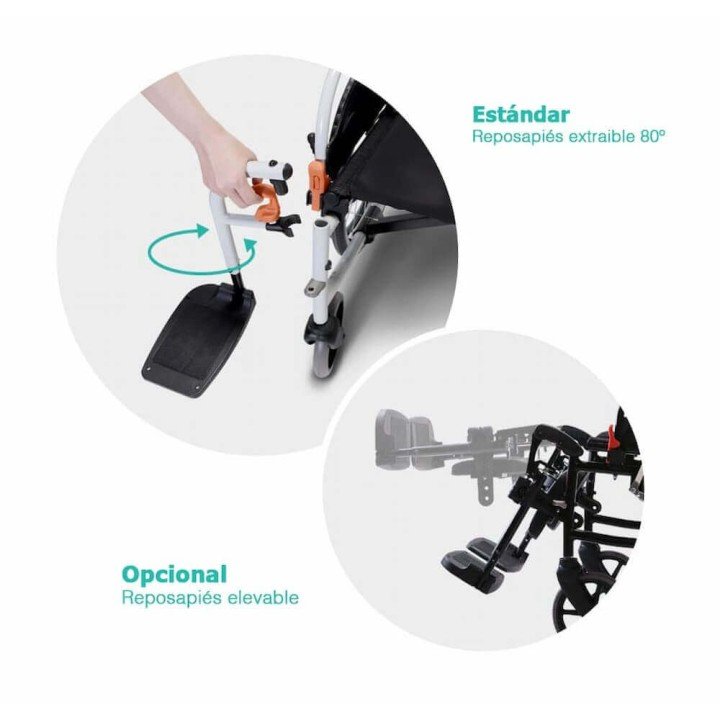 Estándar
Reposapiés extraible 80º

Opcional
Reposapiés elevable