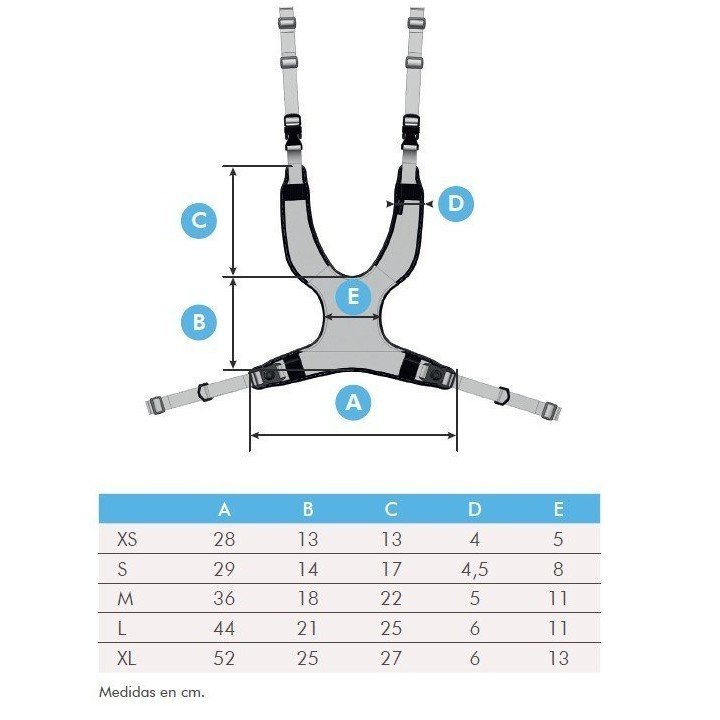 C

D

E

B

A

|  | A | B | C | D | E |
|---|---|---|---|---|---|
| XS | 28 | 13 | 13 | 4 | 5 |
| S | 29 | 14 | 17 | 4,5 | 8 |
| M | 36 | 18 | 22 | 5 | 11 |
| L | 44 | 21 | 25 | 6 | 11 |
| XL | 52 | 25 | 27 | 6 | 13 |

Medidas en cm.